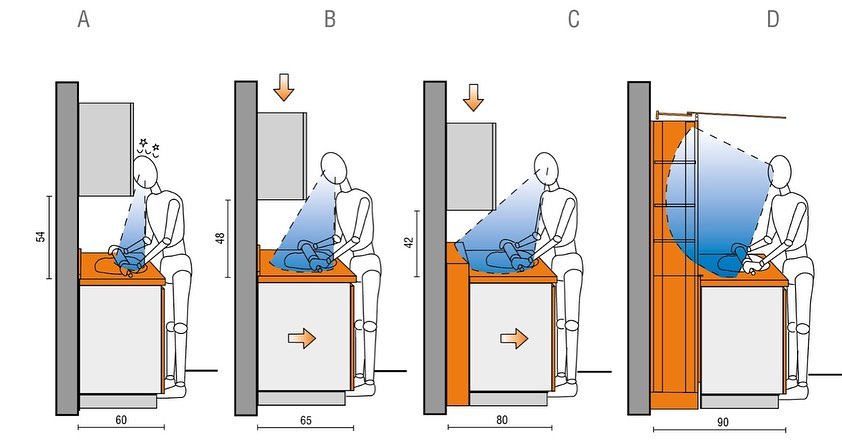 A

B

C

D

54

48

42

60

65

80

90