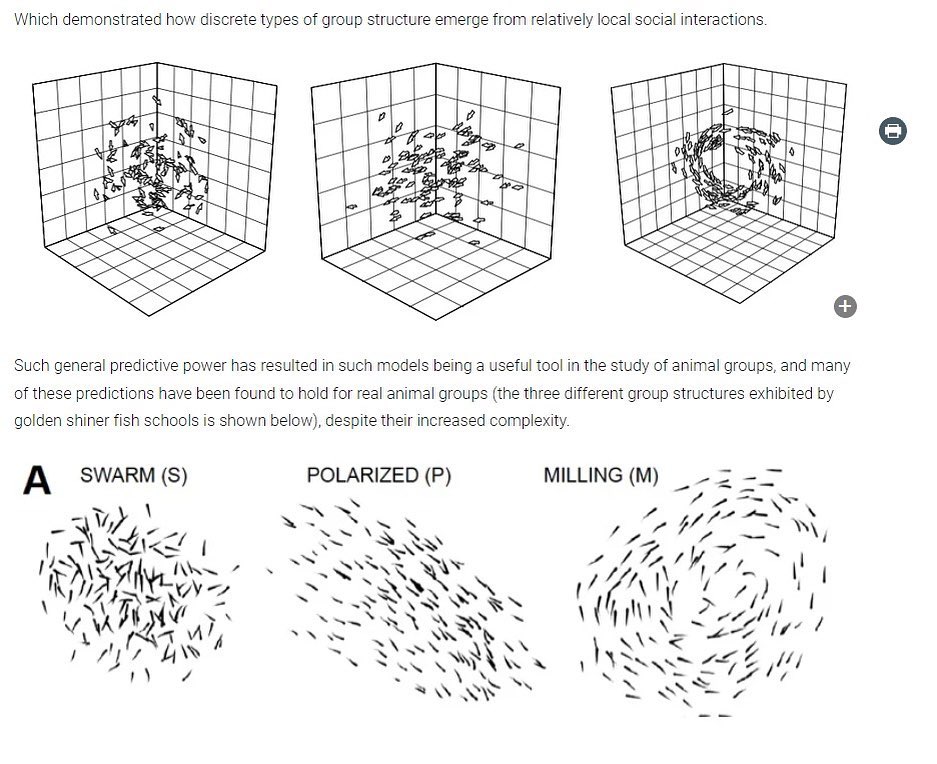 Which demonstrated how discrete types of group structure emerge from relatively local social interactions.

Such general predictive power has resulted in such models being a useful tool in the study of animal groups, and many of these predictions have been found to hold for real animal groups (the three different group structures exhibited by golden shiner fish schools is shown below), despite their increased complexity.

A SWARM (S) POLARIZED (P) MILLING (M)